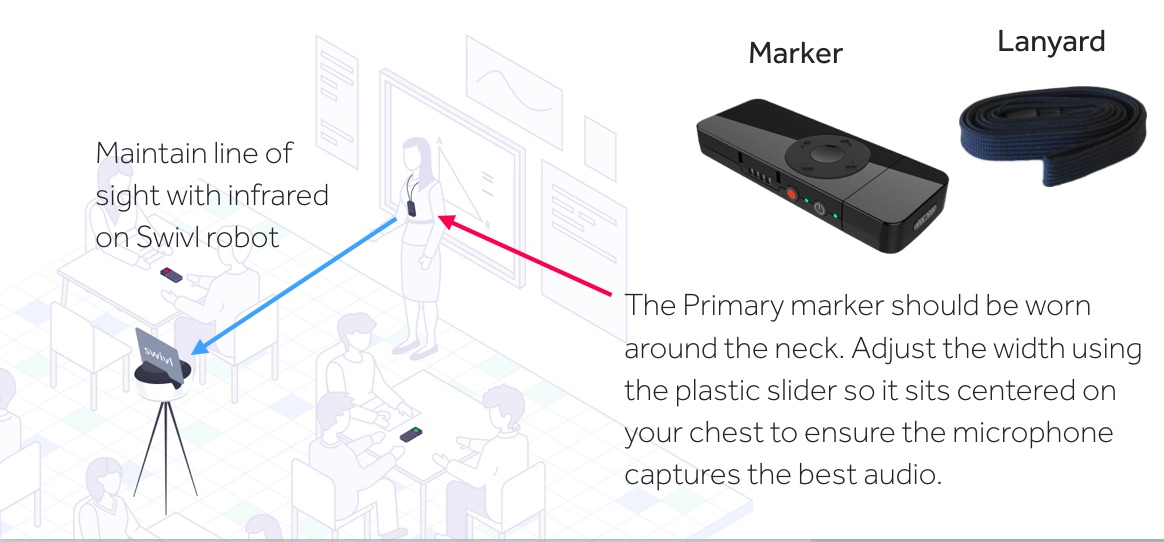 Marker

Lanyard

Maintain line of sight with infrared on Swivl robot

swivl

The Primary marker should be worn around the neck. Adjust the width using the plastic slider so it sits centered on your chest to ensure the microphone captures the best audio.