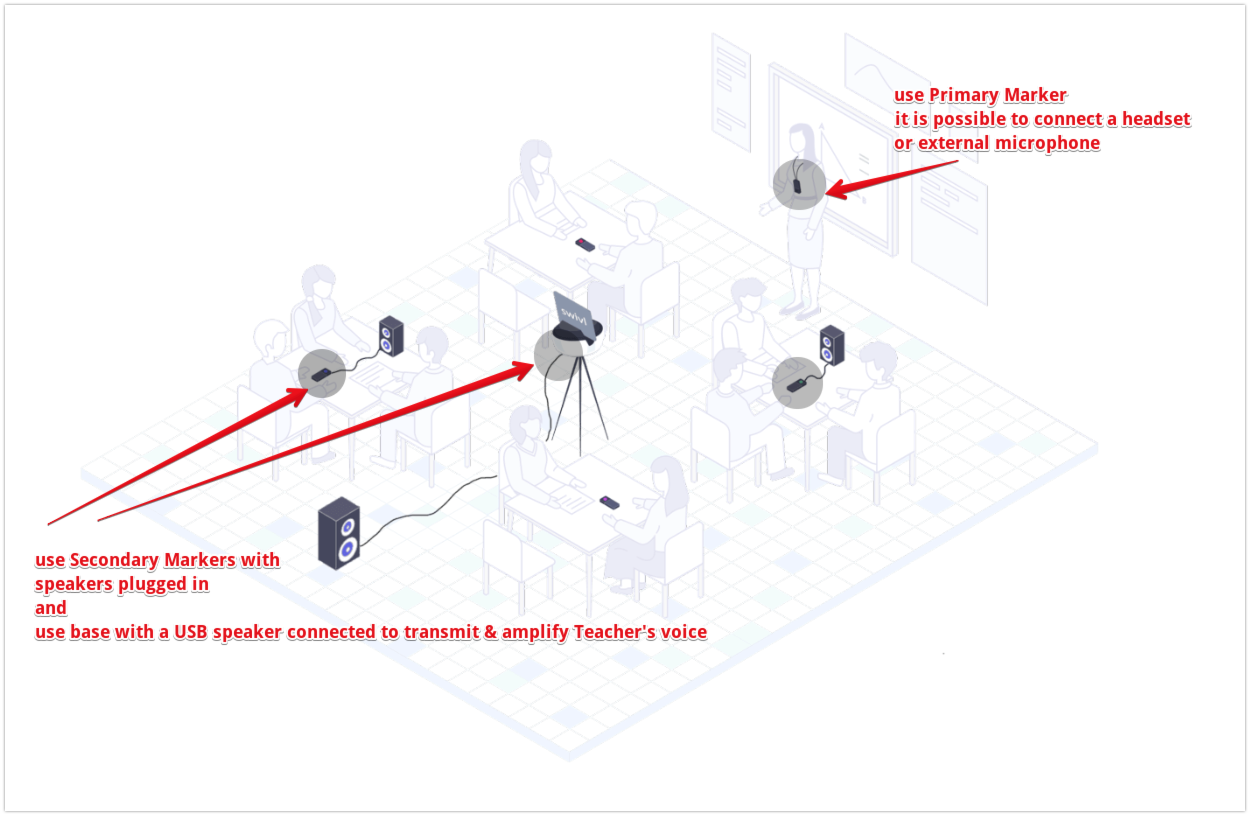 use Primary Marker
it is possible to connect a headset or external microphone

swivl

use Secondary Markers with speakers plugged in
and
use base with a USB speaker connected to transmit & amplify Teacher's voice