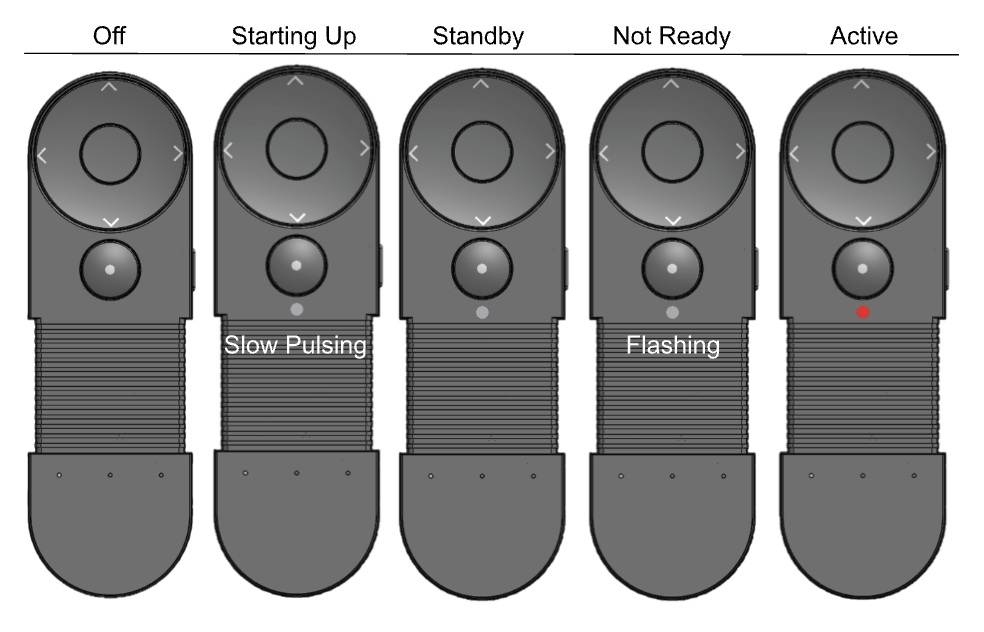 Off Starting Up Standby Not Ready Active

Slow Pulsing

Flashing